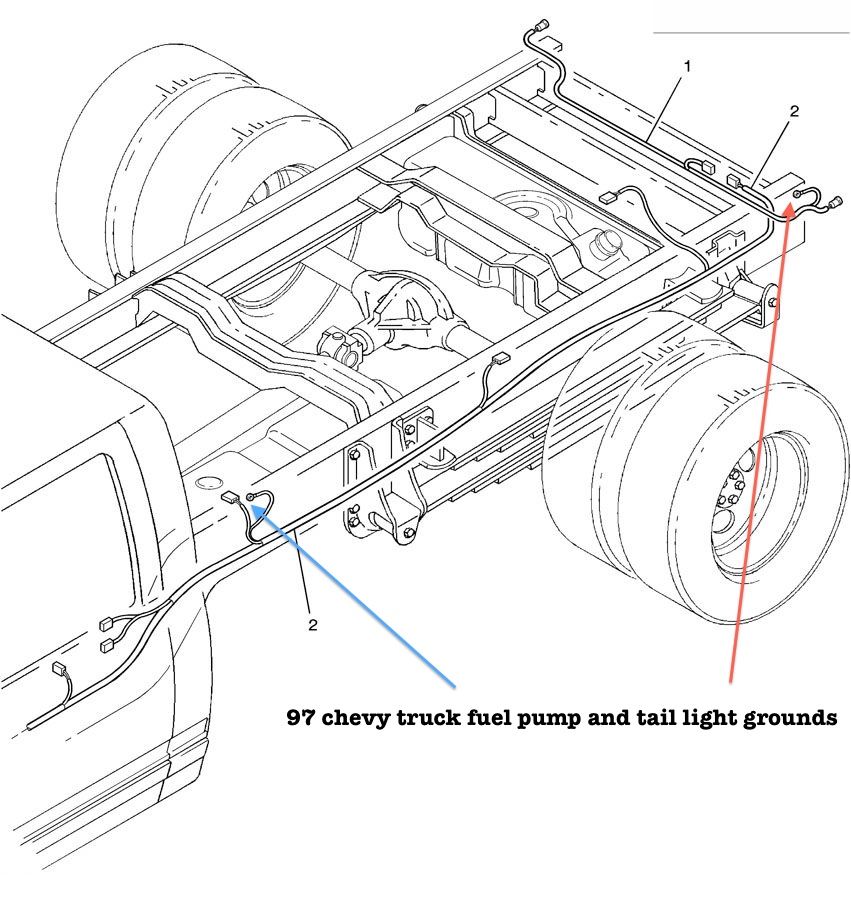 1
2
2
97 chevy truck fuel pump and tail light grounds